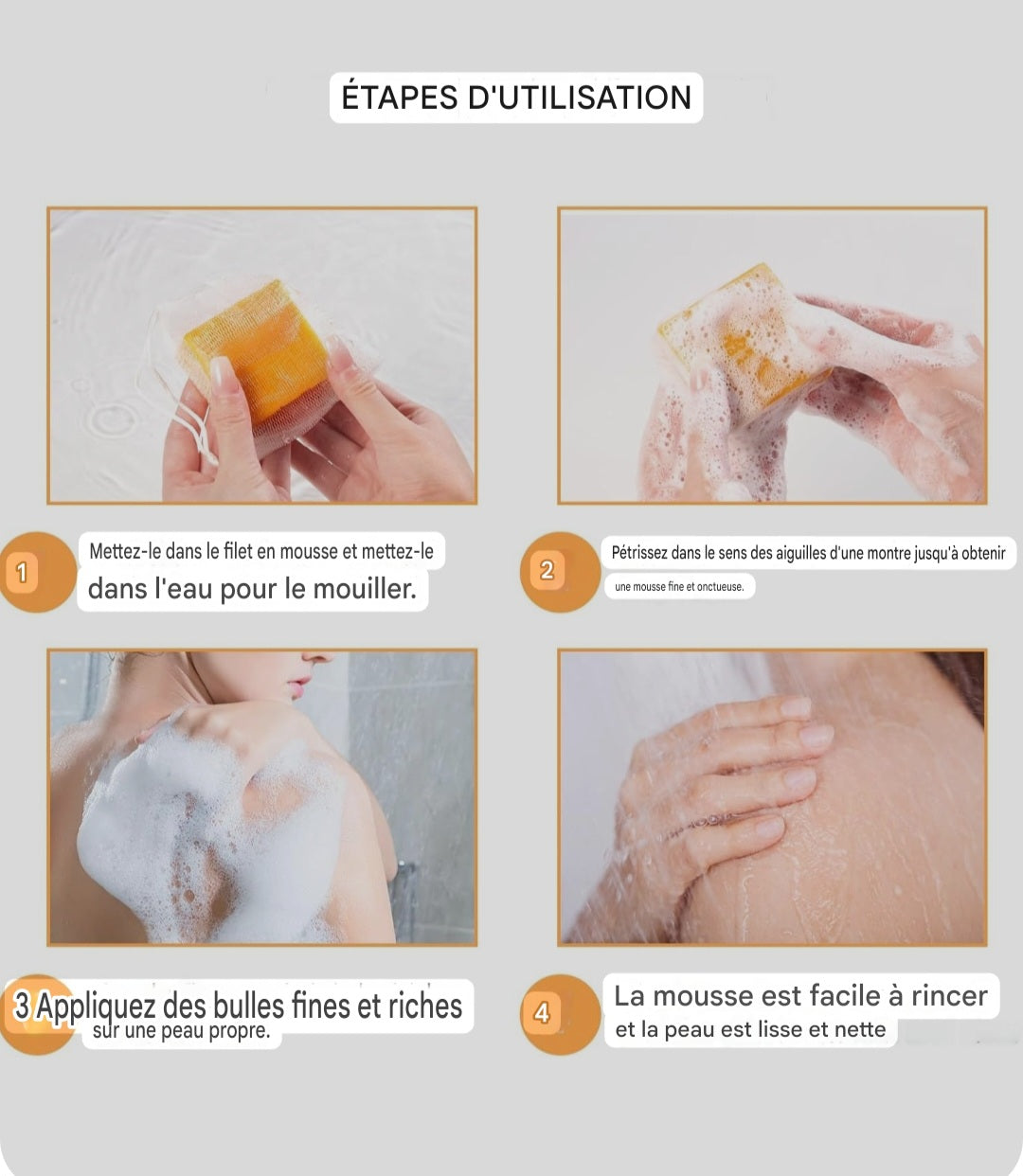 ÉTAPES D'UTILISATION

1 Mettez-le dans le filet en mousse et mettez-le dans l'eau pour le mouiller.

2 Pétrissez dans le sens des aiguilles d'une montre jusqu'à obtenir une mousse fine et onctueuse.

3 Appliquez des bulles fines et riches sur une peau propre.

4 La mousse est facile à rincer et la peau est lisse et nette